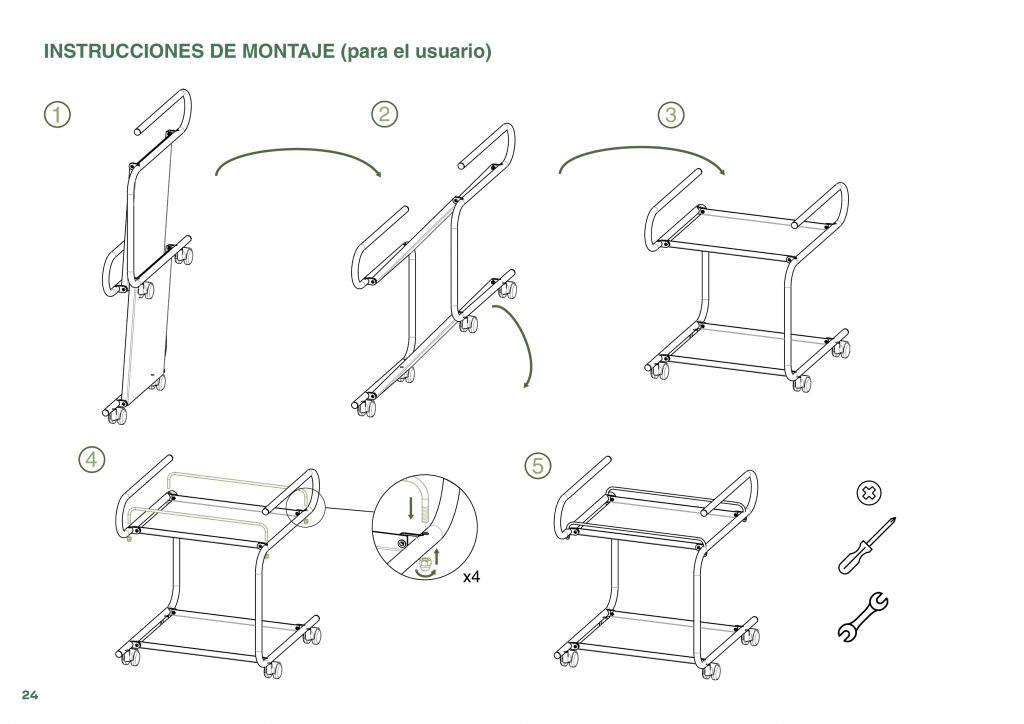 INSTRUCCIONES DE MONTAJE (para el usuario)

1

2

3

4

x4

5

24